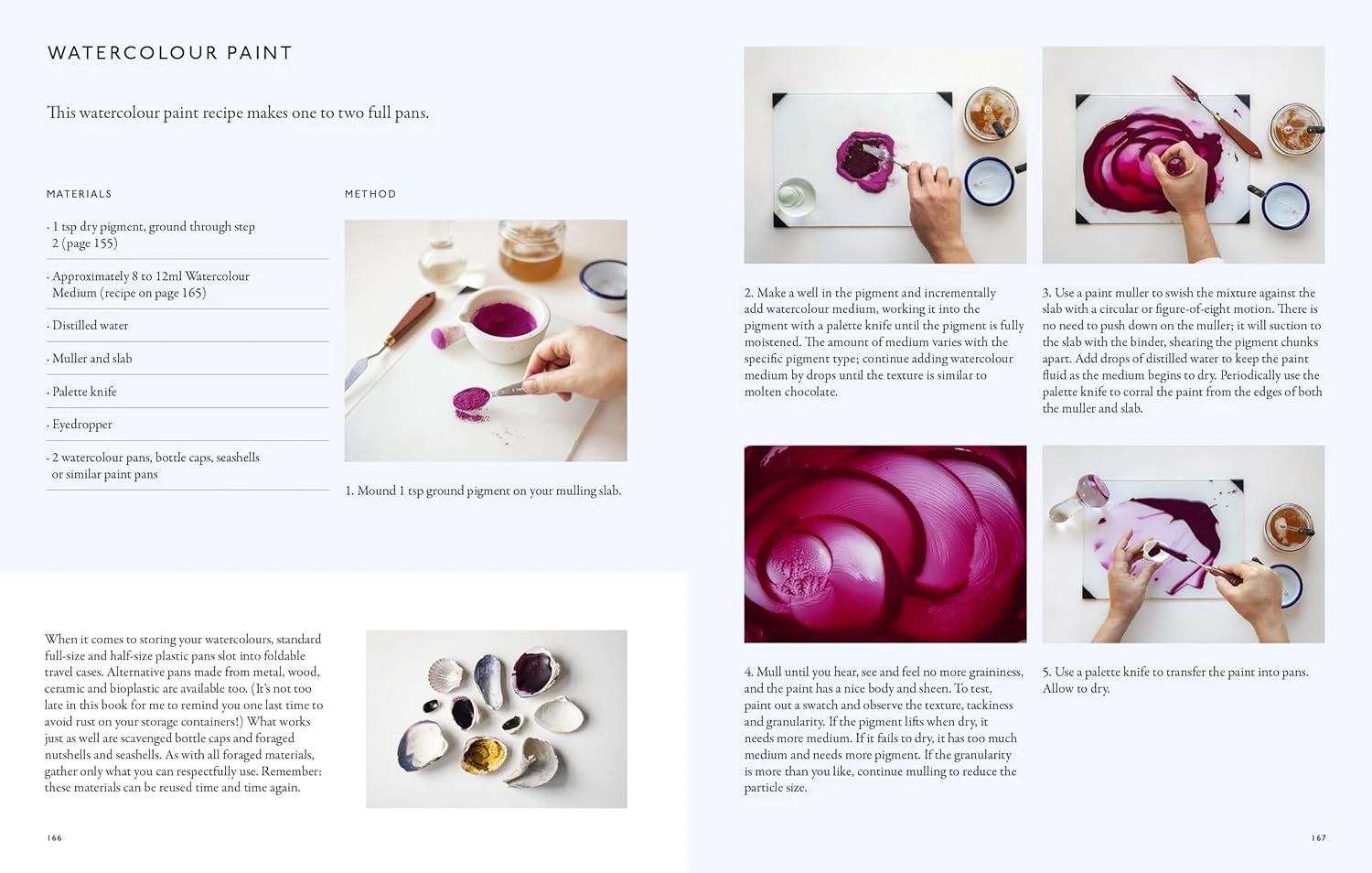 WATERCOLOUR PAINT

This watercolour paint recipe makes one to two full pans.

MATERIALS

· 1 tsp dry pigment, ground through step 2 (page 155)

· Approximately 8 to 12ml Watercolour Medium (recipe on page 165)

· Distilled water

· Muller and slab

· Palette knife

· Eyedropper

· 2 watercolour pans, bottle caps, seashells or similar paint pans

METHOD

1. Mound 1 tsp ground pigment on your mulling slab.

When it comes to storing your watercolours, standard full-size and half-size plastic pans slot into foldable travel cases. Alternative pans made from metal, wood, ceramic and bioplastic are available too. (It's not too late in this book for me to remind you one last time to avoid rust on your storage containers!) What works just as well are scavenged bottle caps and foraged nutshells and seashells. As with all foraged materials, gather only what you can respectfully use. Remember: these materials can be reused time and time again.

166

2. Make a well in the pigment and incrementally add watercolour medium, working it into the pigment with a palette knife until the pigment is fully moistened. The amount of medium varies with the specific pigment type; continue adding watercolour medium by drops until the texture is similar to molten chocolate.

3. Use a paint muller to swish the mixture against the slab with a circular or figure-of-eight motion. There is no need to push down on the muller; it will suction to the slab with the binder, shearing the pigment chunks apart. Add drops of distilled water to keep the paint fluid as the medium begins to dry. Periodically use the palette knife to corral the paint from the edges of both the muller and slab.

4. Mull until you hear, see and feel no more graininess, and the paint has a nice body and sheen. To test, paint out a swatch and observe the texture, tackiness and granularity. If the pigment lifts when dry, it needs more medium. If it fails to dry, it has too much medium and needs more pigment. If the granularity is more than you like, continue mulling to reduce the particle size.

5. Use a palette knife to transfer the paint into pans. Allow to dry.

167